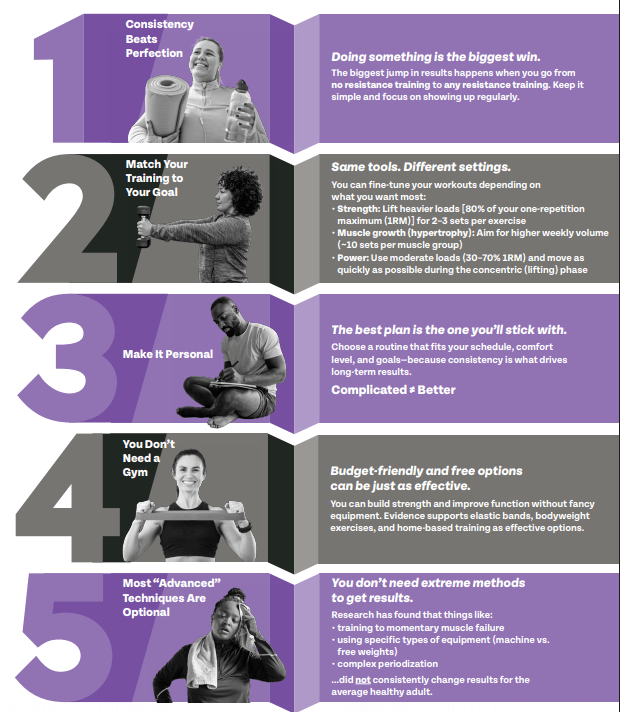 1

Consistency Beats Perfection

Doing something is the biggest win.

The biggest jump in results happens when you go from no resistance training to any resistance training. Keep it simple and focus on showing up regularly.

2

Match Your Training to Your Goal

Same tools. Different settings.

You can fine-tune your workouts depending on what you want most:

• Strength: Lift heavier loads [80% of your one-repetition maximum (1RM)] for 2–3 sets per exercise
• Muscle growth (hypertrophy): Aim for higher weekly volume (~10 sets per muscle group)
• Power: Use moderate loads (30–70% 1RM) and move as quickly as possible during the concentric (lifting) phase

3

Make It Personal

The best plan is the one you'll stick with.

Choose a routine that fits your schedule, comfort level, and goals—because consistency is what drives long-term results.

Complicated ≠ Better

4

You Don't Need a Gym

Budget-friendly and free options can be just as effective.

You can build strength and improve function without fancy equipment. Evidence supports elastic bands, bodyweight exercises, and home-based training as effective options.

5

Most "Advanced" Techniques Are Optional

You don't need extreme methods to get results.

Research has found that things like:

• training to momentary muscle failure
• using specific types of equipment (machine vs. free weights)
• complex periodization

...did not consistently change results for the average healthy adult.